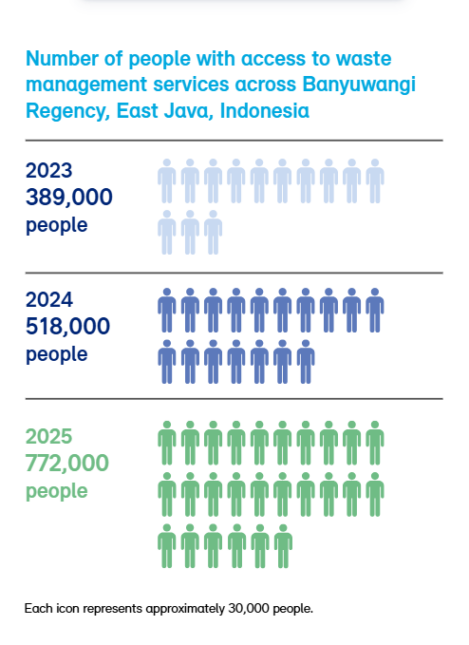 Number of people with access to waste management services across Banyuwangi Regency, East Java, Indonesia

2023
389,000
people

2024
518,000
people

2025
772,000
people

Each icon represents approximately 30,000 people.