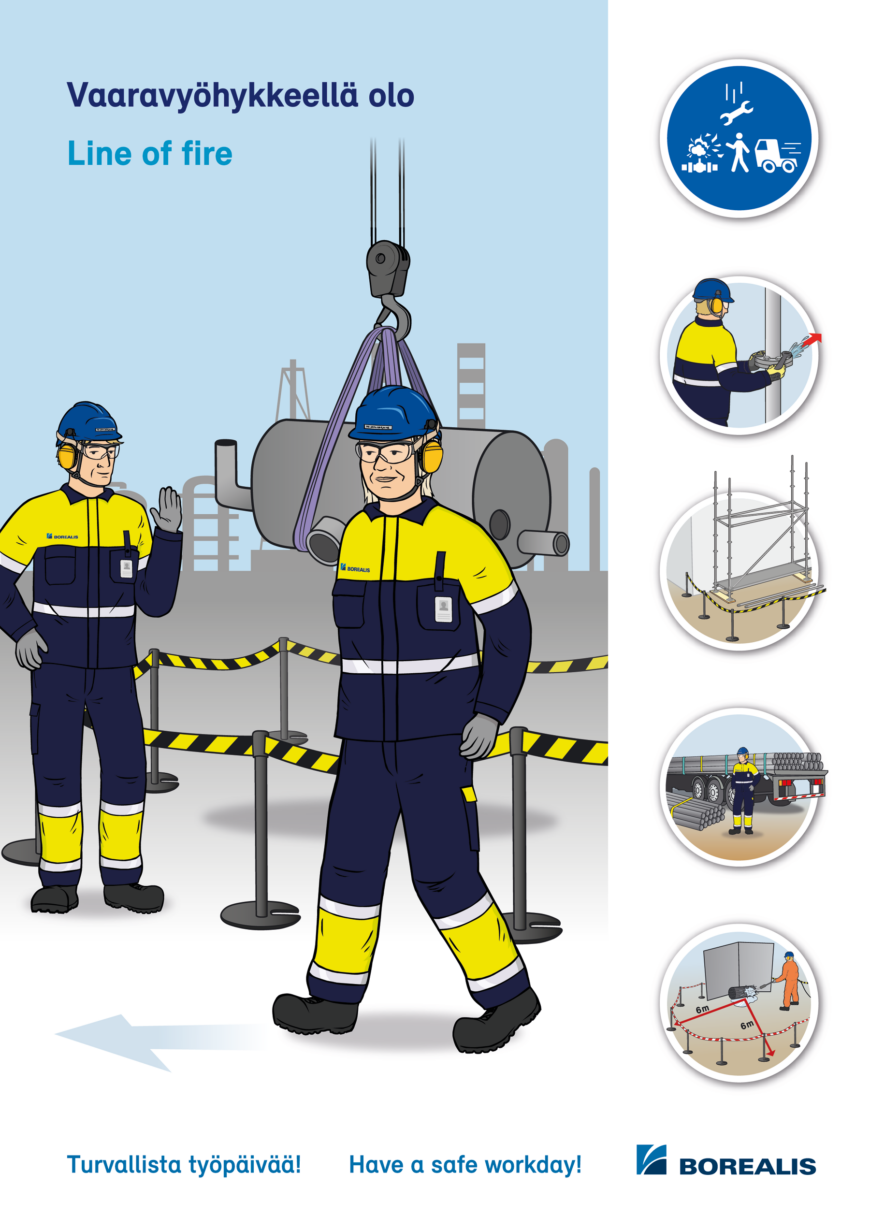 Vaaravyöhykkeellä olo

Line of fire

BOREALIS

BOREALIS

6m

6m

Turvallista työpäivää!

Have a safe workday!

BOREALIS