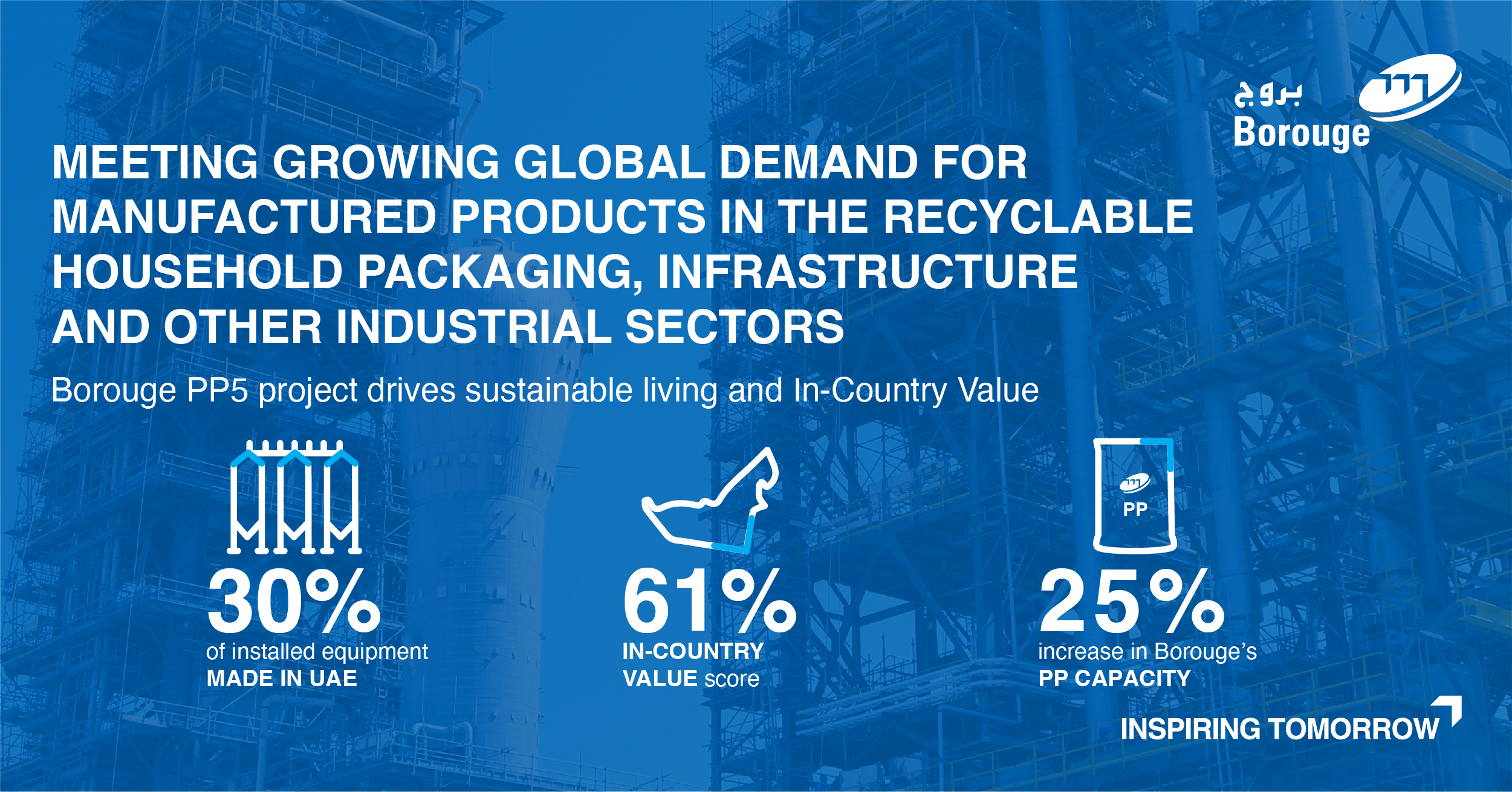 بروج
Borouge

MEETING GROWING GLOBAL DEMAND FOR MANUFACTURED PRODUCTS IN THE RECYCLABLE HOUSEHOLD PACKAGING, INFRASTRUCTURE AND OTHER INDUSTRIAL SECTORS

Borouge PP5 project drives sustainable living and In-Country Value

30%
of installed equipment
MADE IN UAE

61%
IN-COUNTRY
VALUE score

PP
25%
increase in Borouge's
PP CAPACITY

INSPIRING TOMORROW