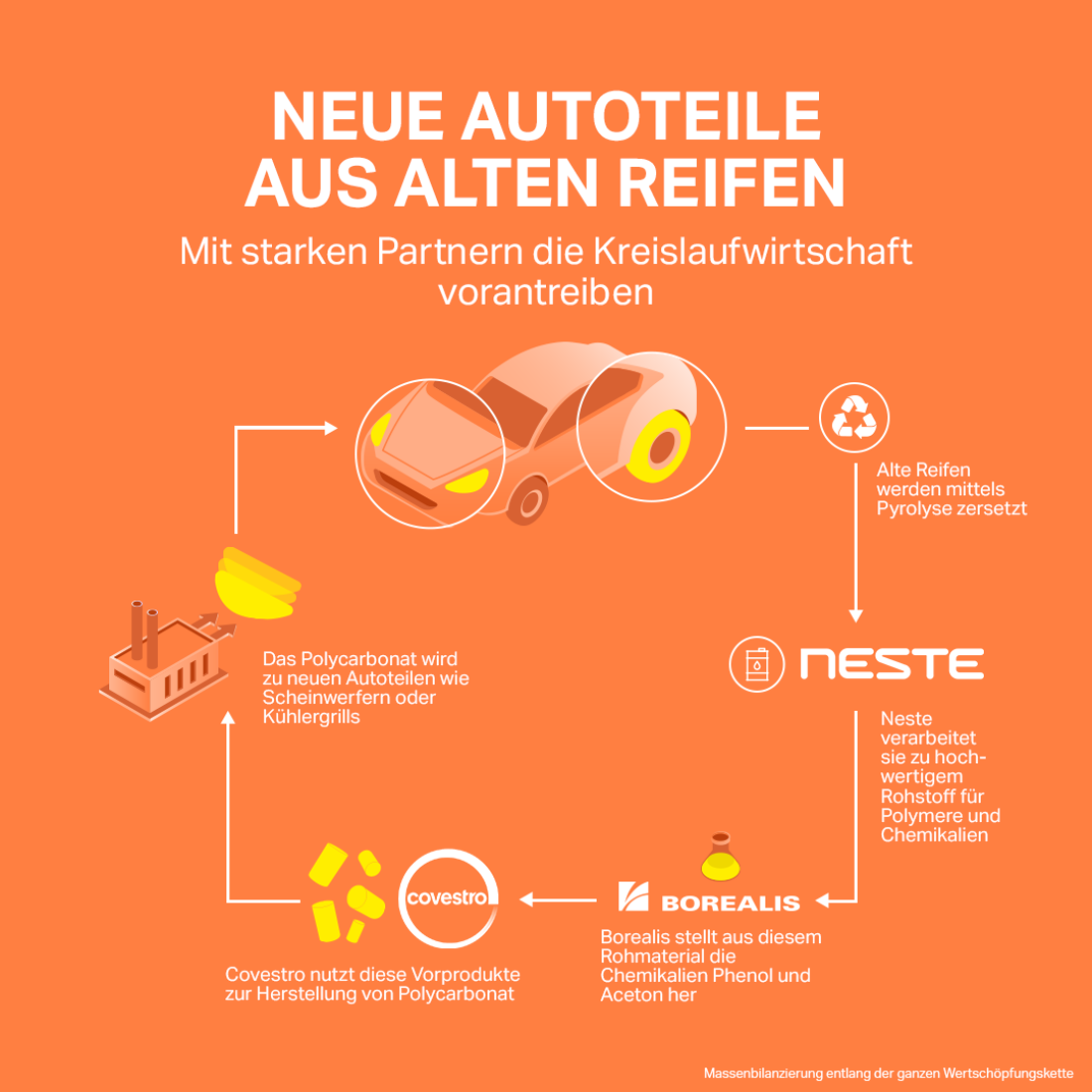 NEUE AUTOTEILE AUS ALTEN REIFEN

Mit starken Partnern die Kreislaufwirtschaft vorantreiben

Alte Reifen werden mittels Pyrolyse zersetzt

NESTE

Neste verarbeitet sie zu hochwertigem Rohstoff für Polymere und Chemikalien

BOREALIS

Borealis stellt aus diesem Rohmaterial die Chemikalien Phenol und Aceton her

covestro

Covestro nutzt diese Vorprodukte zur Herstellung von Polycarbonat

Das Polycarbonat wird zu neuen Autoteilen wie Scheinwerfern oder Kühlergrills

Massenbilanzierung entlang der ganzen Wertschöpfungskette